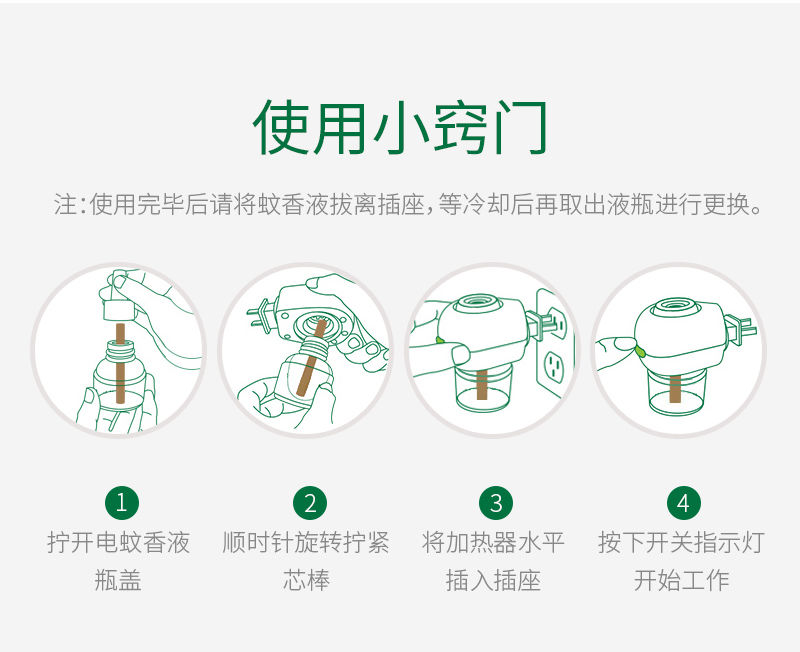 使用小窍门

注：使用完毕后请将蚊香液拔离插座，等冷却后再取出液瓶进行更换。

1
拧开电蚊香液瓶盖

2
顺时针旋转拧紧芯棒

3
将加热器水平插入插座

4
按下开关指示灯开始工作