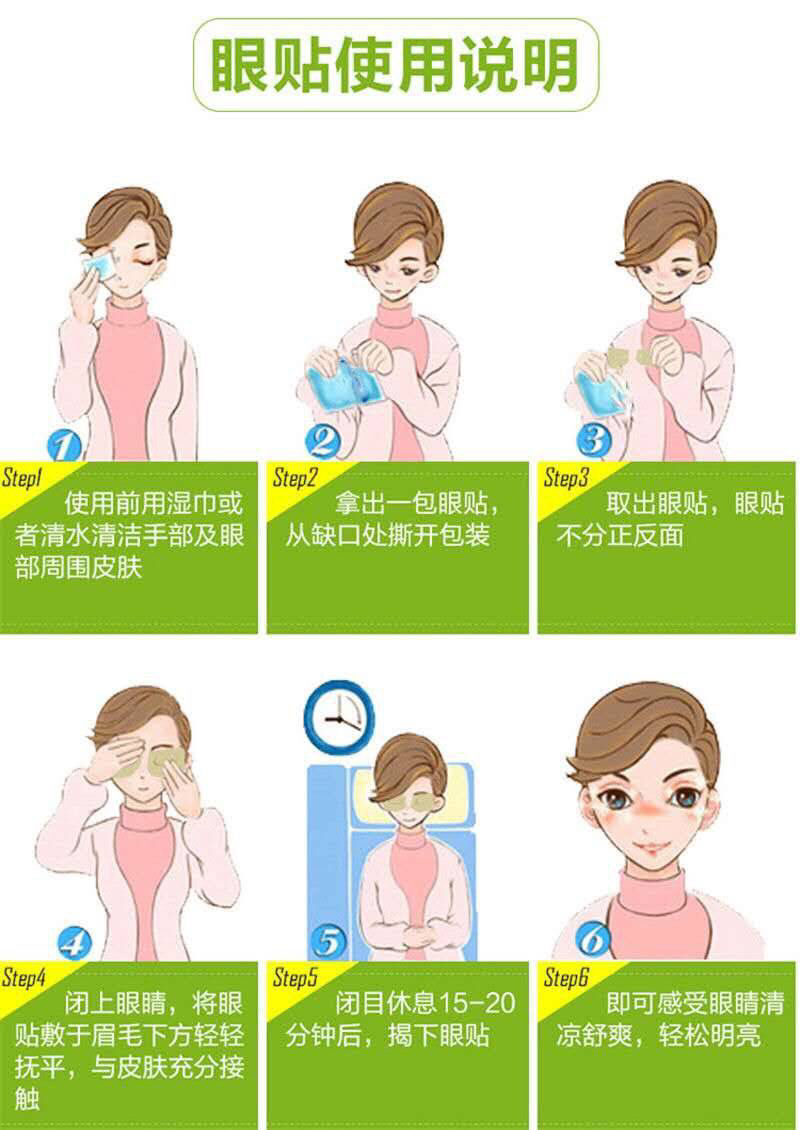 眼贴使用说明

1
Step1
使用前用湿巾或者清水清洁手部及眼部周围皮肤

2
Step2
拿出一包眼贴，从缺口处撕开包装

3
Step3
取出眼贴，眼贴不分正反面

4
Step4
闭上眼睛，将眼贴敷于眉毛下方轻轻抚平，与皮肤充分接触

5
Step5
闭目休息15-20分钟后，揭下眼贴

6
Step6
即可感受眼睛清凉舒爽，轻松明亮